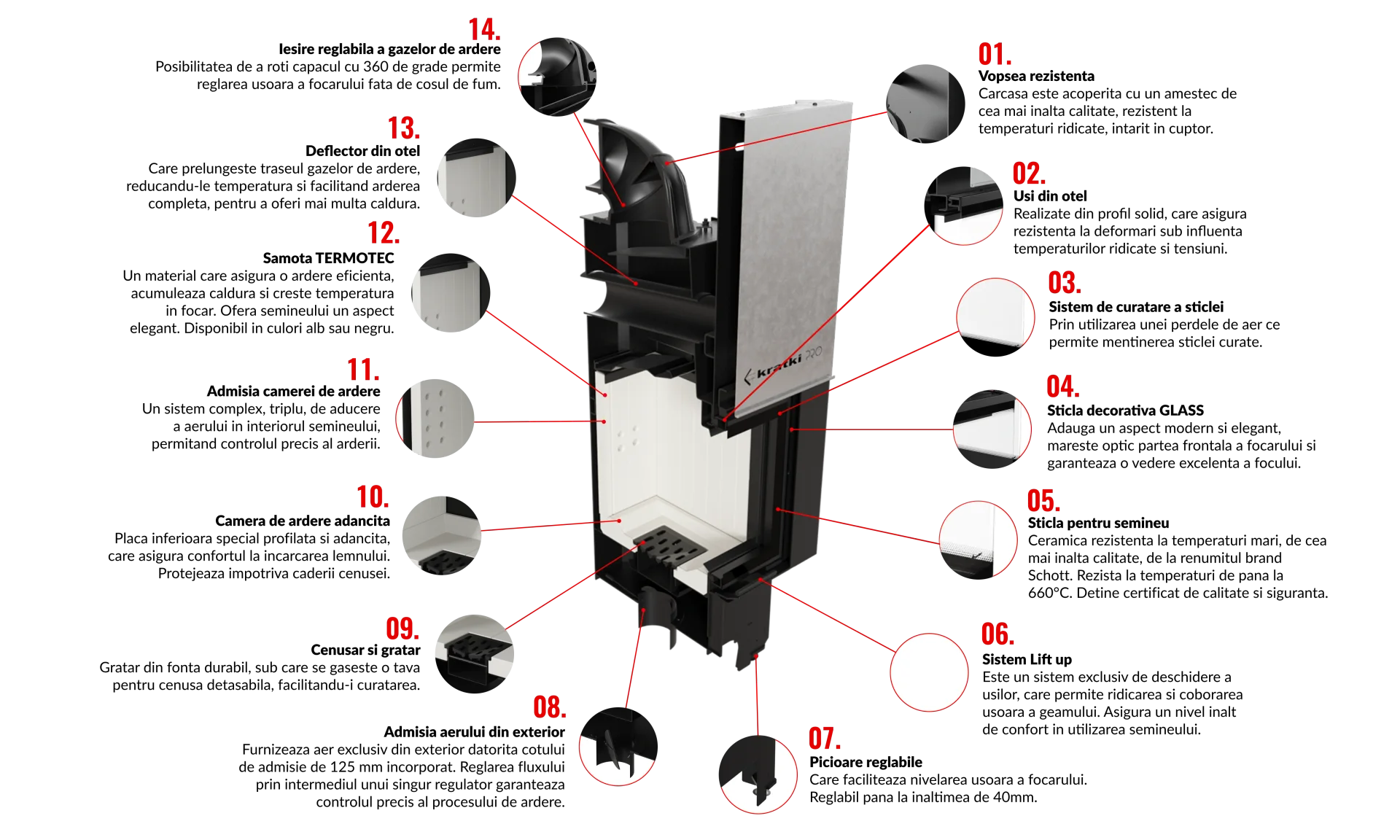 14.
Iesire reglabila a gazelor de ardere
Posibilitatea de a roti capacul cu 360 de grade permite reglarea usoara a focarului fata de cosul de fum.

13.
Deflector din otel
Care prelungeste traseul gazelor de ardere, reducandu-le temperatura si facilitand arderea completa, pentru a oferi mai multa caldura.

12.
Samota TERMOTEC
Un material care asigura o ardere eficienta, acumuleaza caldura si creste temperatura in focar. Ofera semineului un aspect elegant. Disponibil in culori alb sau negru.

11.
Admisia camerei de ardere
Un sistem complex, triplu, de aducere a aerului in interiorul semineului, permitand controlul precis al arderii.

10.
Camera de ardere adancita
Placa inferioara special profilata si adancita, care asigura confortul la incarcarea lemnului. Protejeaza impotriva caderii cenusei.

09.
Cenusar si gratar
Gratar din fonta durabil, sub care se gaseste o tava pentru cenusa detasabila, facilitandu-i curatarea.

08.
Admisia aerului din exterior
Furnizeaza aer exclusiv din exterior datorita cotului de admisie de 125 mm incorporat. Reglarea fluxului prin intermediul unui singur regulator garanteaza controlul precis al procesului de ardere.

kratki PRO

01.
Vopsea rezistenta
Carcasa este acoperita cu un amestec de cea mai inalta calitate, rezistent la temperaturi ridicate, intarit in cuptor.

02.
Usi din otel
Realizate din profil solid, care asigura rezistenta la deformari sub influenta temperaturilor ridicate si tensiuni.

03.
Sistem de curatare a sticlei
Prin utilizarea unei perdele de aer ce permite mentinerea sticlei curate.

04.
Sticla decorativa GLASS
Adauga un aspect modern si elegant, mareste optic partea frontala a focarului si garanteaza o vedere excelenta a focului.

05.
Sticla pentru semineu
Ceramica rezistenta la temperaturi mari, de cea mai inalta calitate, de la renumitul brand Schott. Rezista la temperaturi de pana la 660°C. Detine certificat de calitate si siguranta.

06.
Sistem Lift up
Este un sistem exclusiv de deschidere a usilor, care permite ridicarea si coborarea usoara a geamului. Asigura un nivel inalt de confort in utilizarea semineului.

07.
Picioare reglabile
Care faciliteaza nivelarea usoara a focarului. Reglabil pana la inaltimea de 40mm.