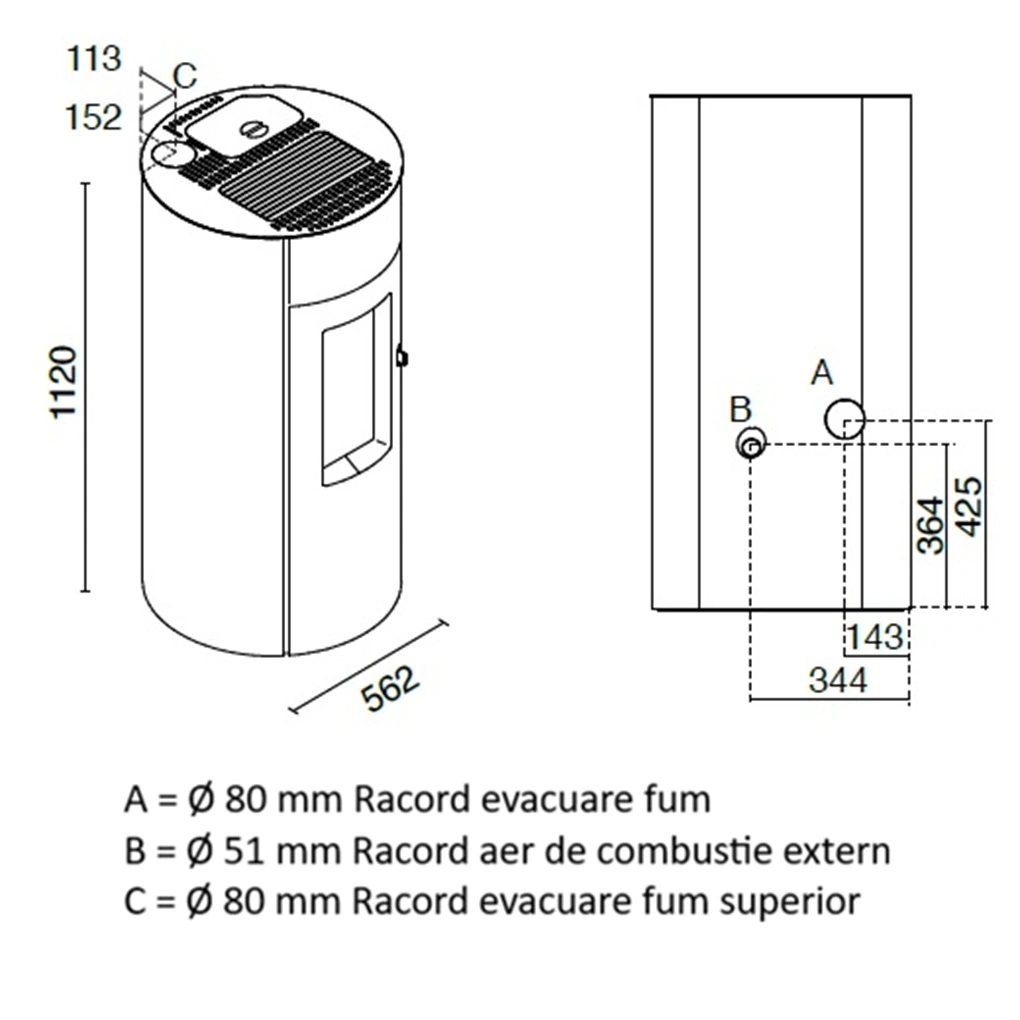 113
C
152
1120
562

A
B
364
425
143
344

A = Ø 80 mm Racord evacuare fum
B = Ø 51 mm Racord aer de combustie extern
C = Ø 80 mm Racord evacuare fum superior