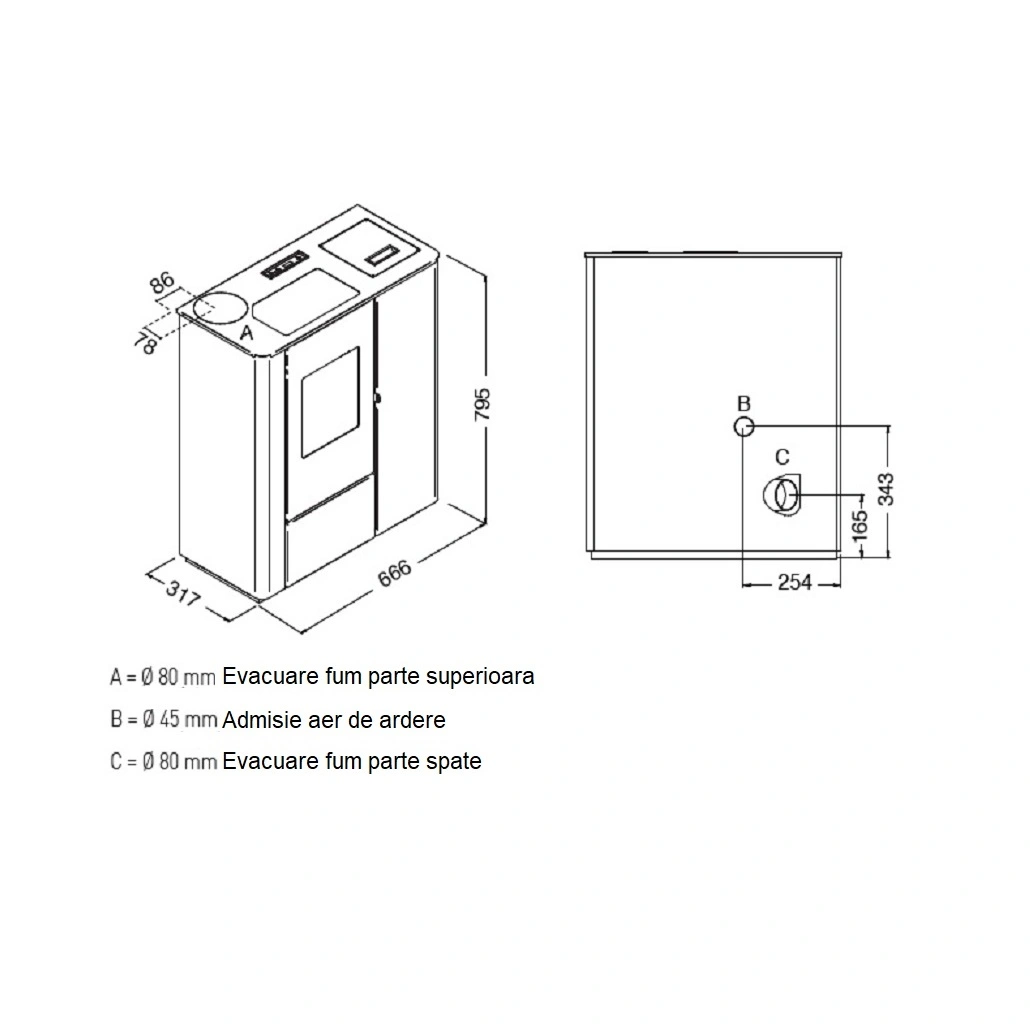 86
78
A
795
317
666

B
C
343
165
254

A = Ø 80 mm Evacuare fum parte superioara
B = Ø 45 mm Admisie aer de ardere
C = Ø 80 mm Evacuare fum parte spate