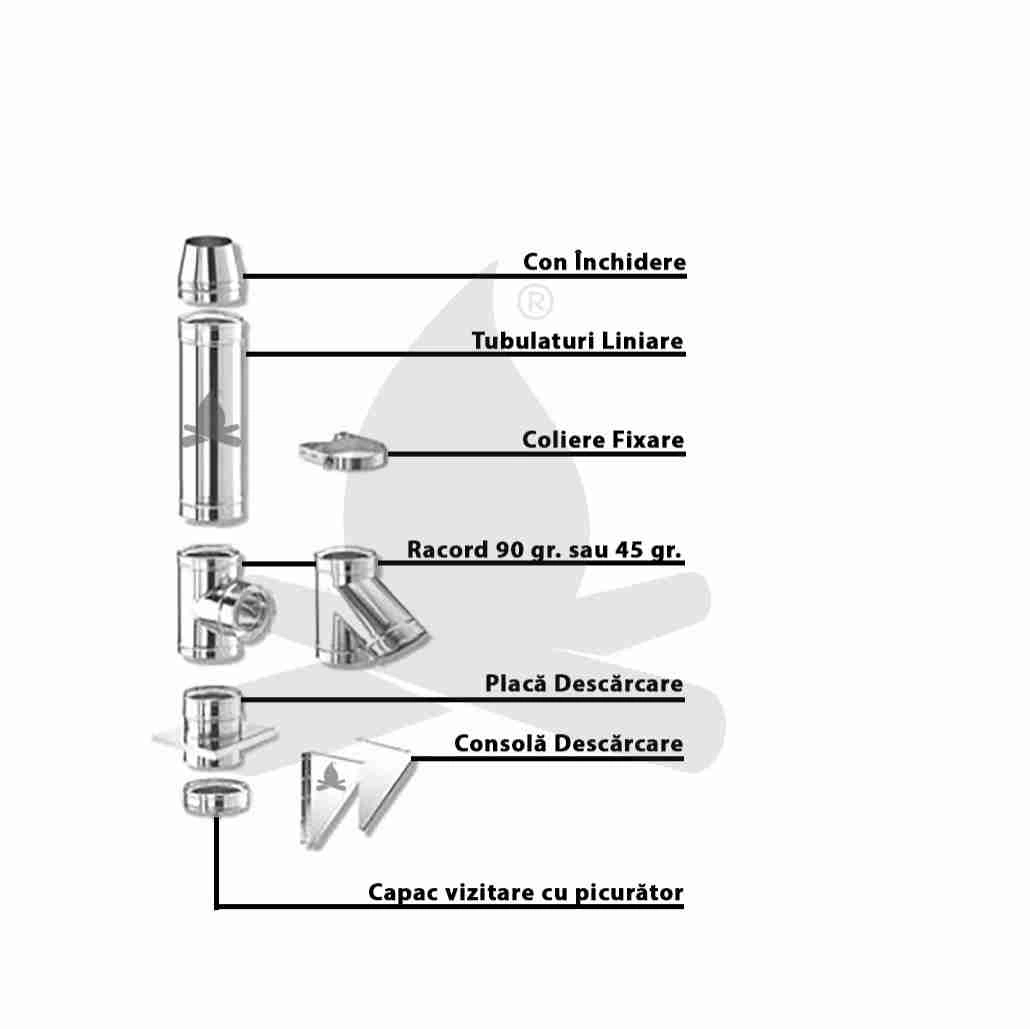 Con Închidere

®

Tubulaturi Liniare

Coliere Fixare

Racord 90 gr. sau 45 gr.

Placă Descărcare

Consolă Descărcare

Capac vizitare cu picurător