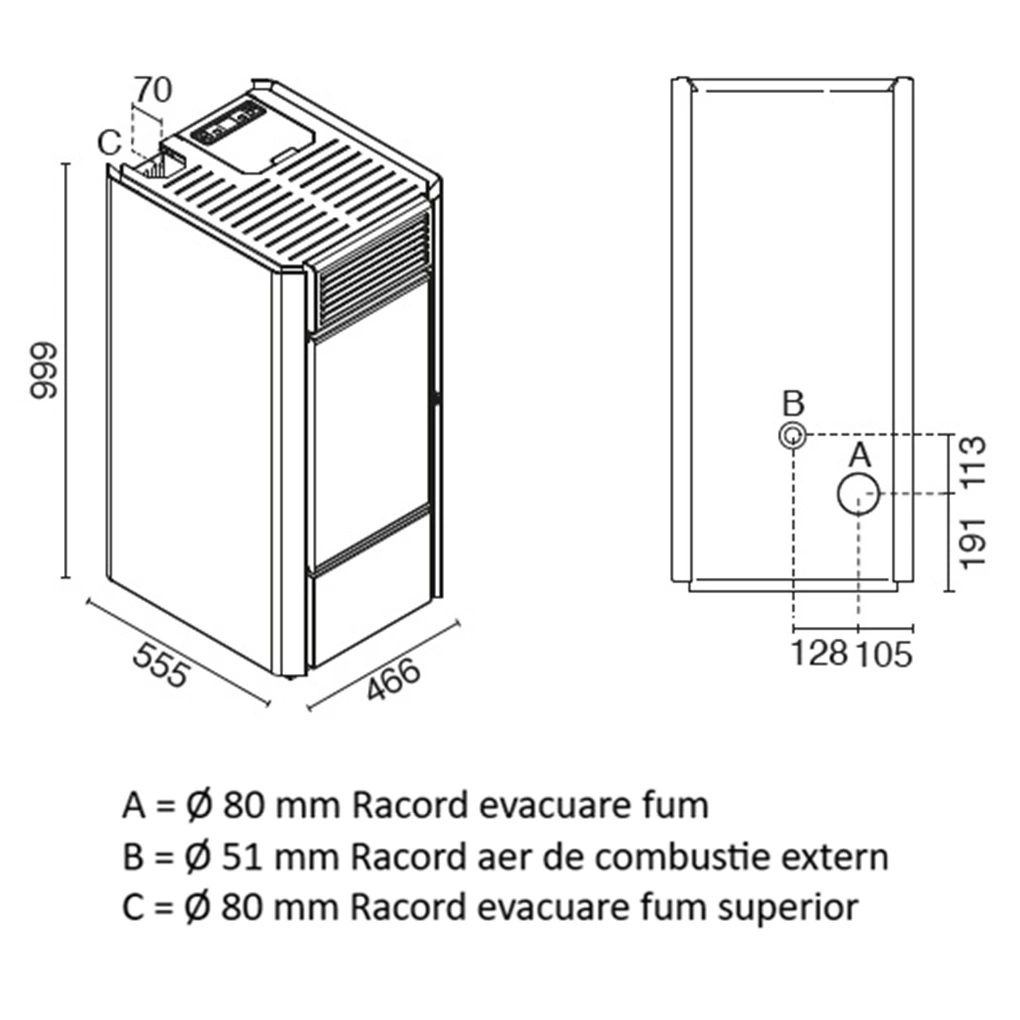 70

C

999

555

466

B

A

113

191

128

105

A = Ø 80 mm Racord evacuare fum
B = Ø 51 mm Racord aer de combustie extern
C = Ø 80 mm Racord evacuare fum superior