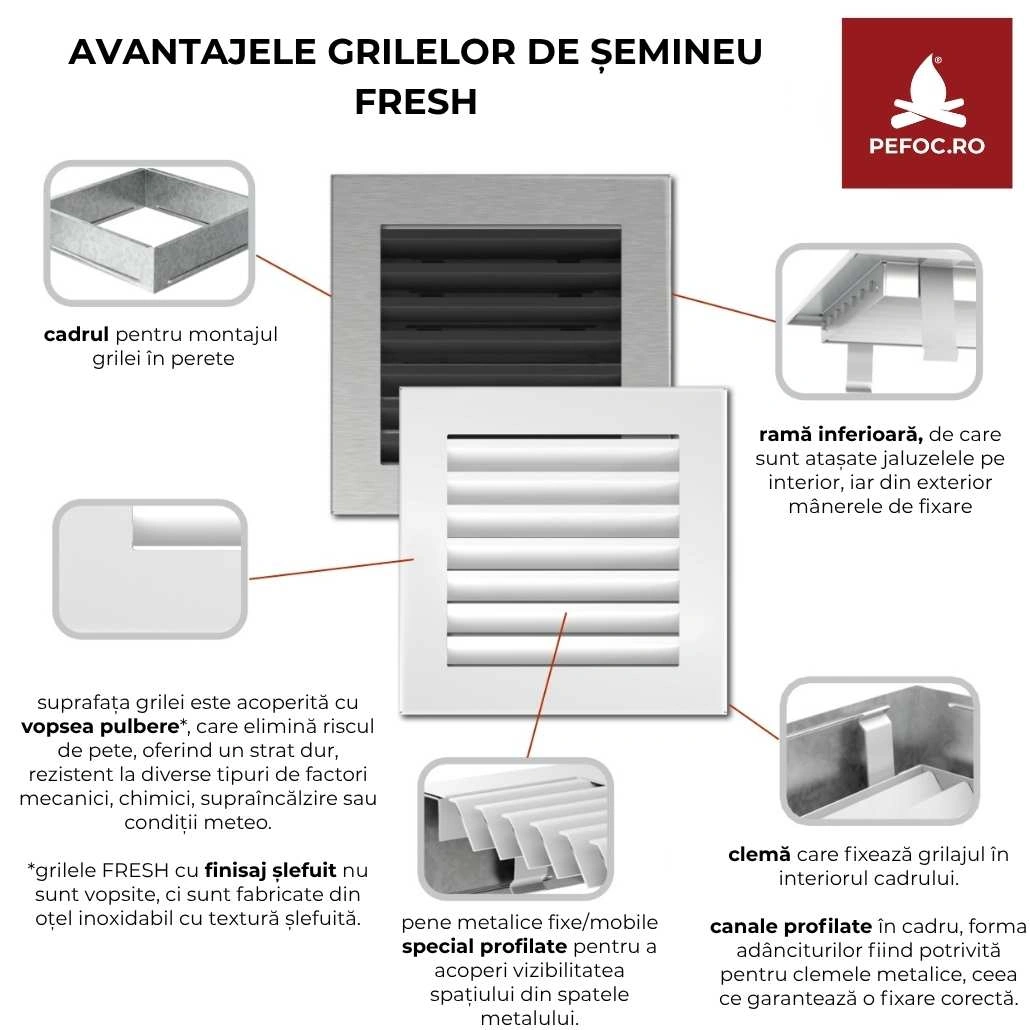 AVANTAJELE GRILELOR DE ȘEMINEU FRESH

PEFOC.RO

cadrul pentru montajul grilei în perete

ramă inferioară, de care sunt atașate jaluzelele pe interior, iar din exterior mânerele de fixare

suprafața grilei este acoperită cu vopsea pulbere*, care elimină riscul de pete, oferind un strat dur, rezistent la diverse tipuri de factori mecanici, chimici, supraîncălzire sau condiții meteo.

*grilele FRESH cu finisaj șlefuit nu sunt vopsite, ci sunt fabricate din oțel inoxidabil cu textură șlefuită.

pene metalice fixe/mobile special profilate pentru a acoperi vizibilitatea spațiului din spatele metalului.

clemă care fixează grilajul în interiorul cadrului.

canale profilate în cadru, forma adânciturilor fiind potrivită pentru clemele metalice, ceea ce garantează o fixare corectă.