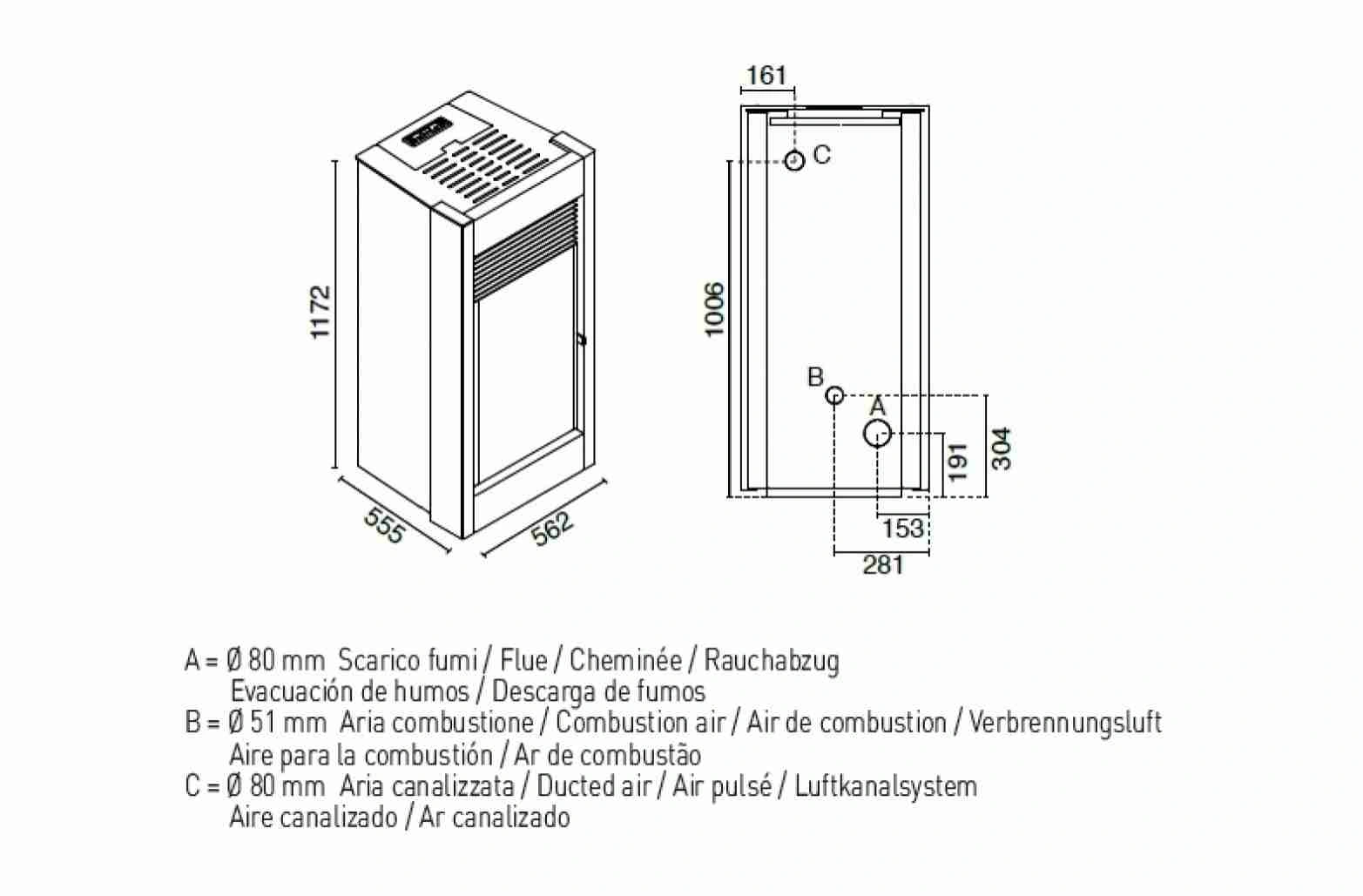 1172

555

562

161

C

1006

B

A

191

304

153

281

A = Ø 80 mm Scarico fumi / Flue / Cheminée / Rauchabzug
Evacuación de humos / Descarga de fumos
B = Ø 51 mm Aria combustione / Combustion air / Air de combustion / Verbrennungsluft
Aire para la combustión / Ar de combustão
C = Ø 80 mm Aria canalizzata / Ducted air / Air pulsé / Luftkanalsystem
Aire canalizado / Ar canalizado