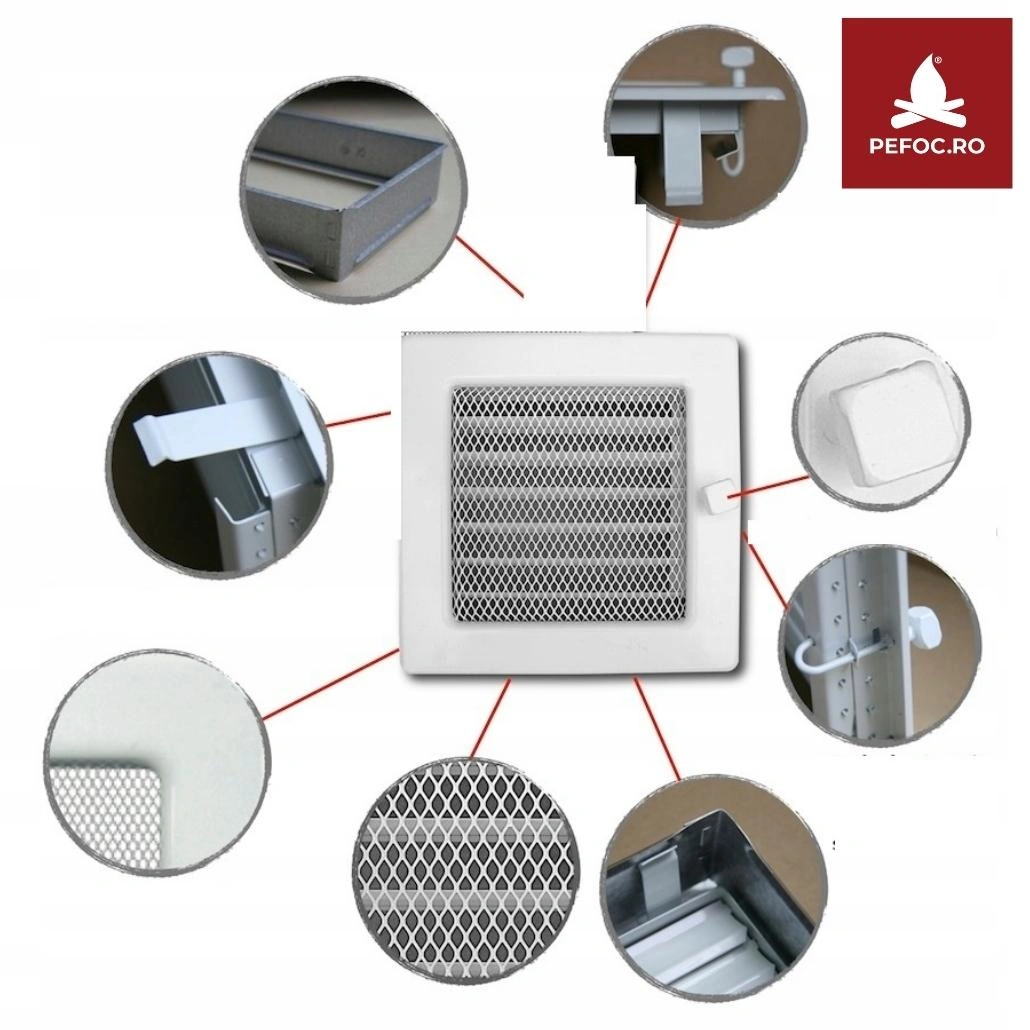 PEFOC.RO