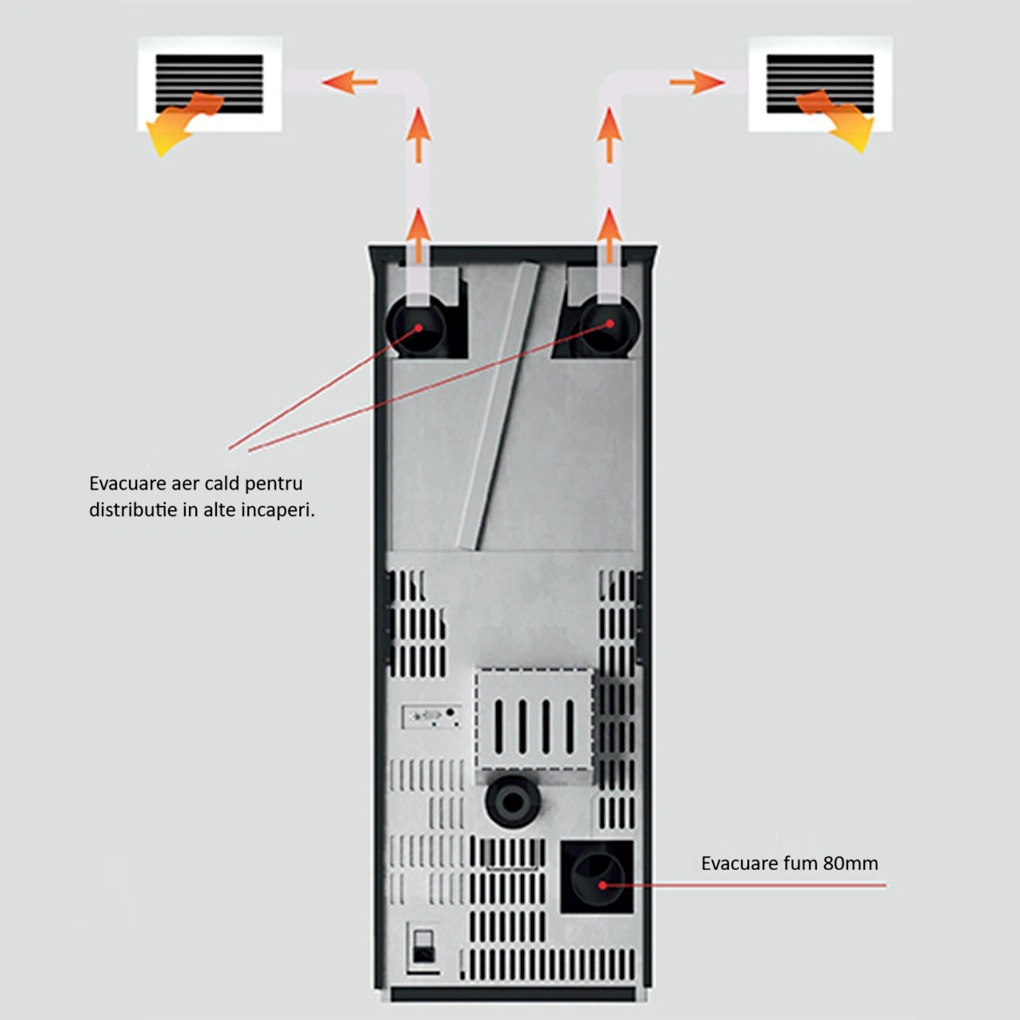 Evacuare aer cald pentru distributie in alte incaperi.

Evacuare fum 80mm