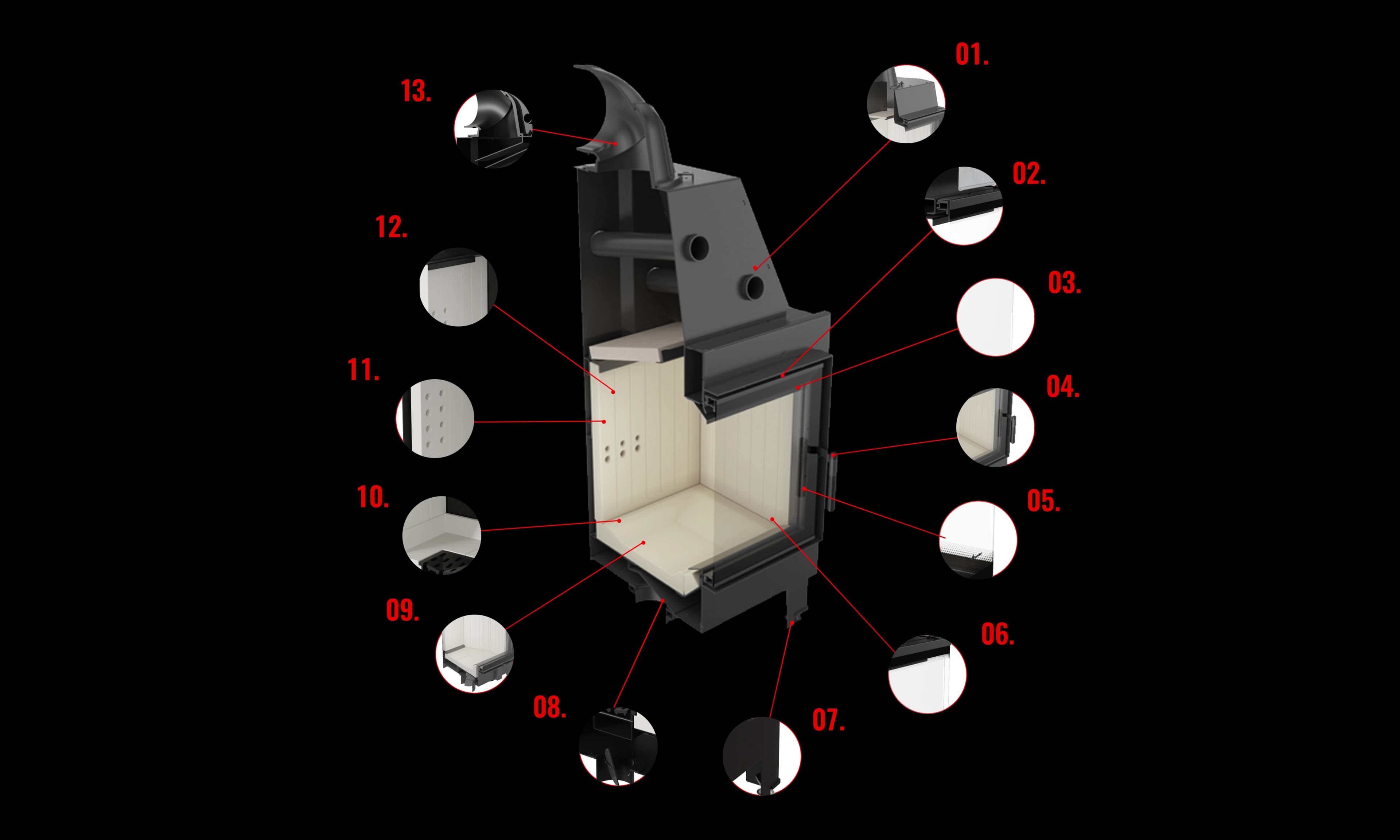 01.

02.

03.

04.

05.

06.

07.

08.

09.

10.

11.

12.

13.